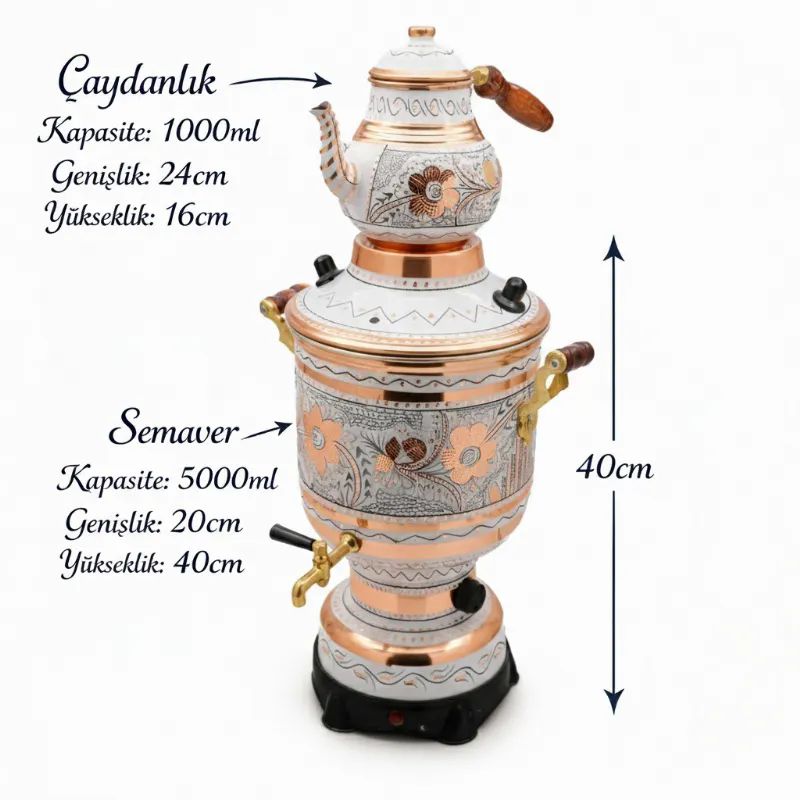 Çaydanlık
Kapasite: 1000ml
Genişlik: 24cm
Yükseklik: 16cm

Semaver
Kapasite: 5000ml
Genişlik: 20cm
Yükseklik: 40cm

40cm